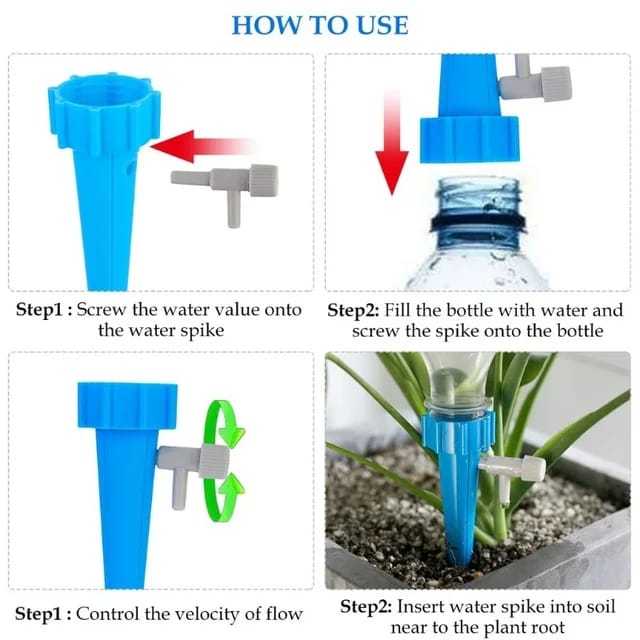 HOW TO USE

Step1 : Screw the water value onto the water spike

Step2: Fill the bottle with water and screw the spike onto the bottle

Step1 : Control the velocity of flow

Step2: Insert water spike into soil near to the plant root